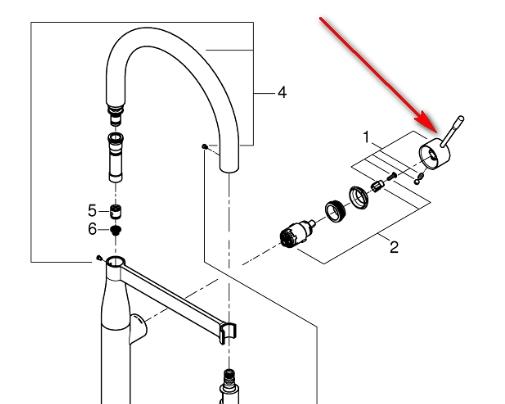 4
1
5
6
2